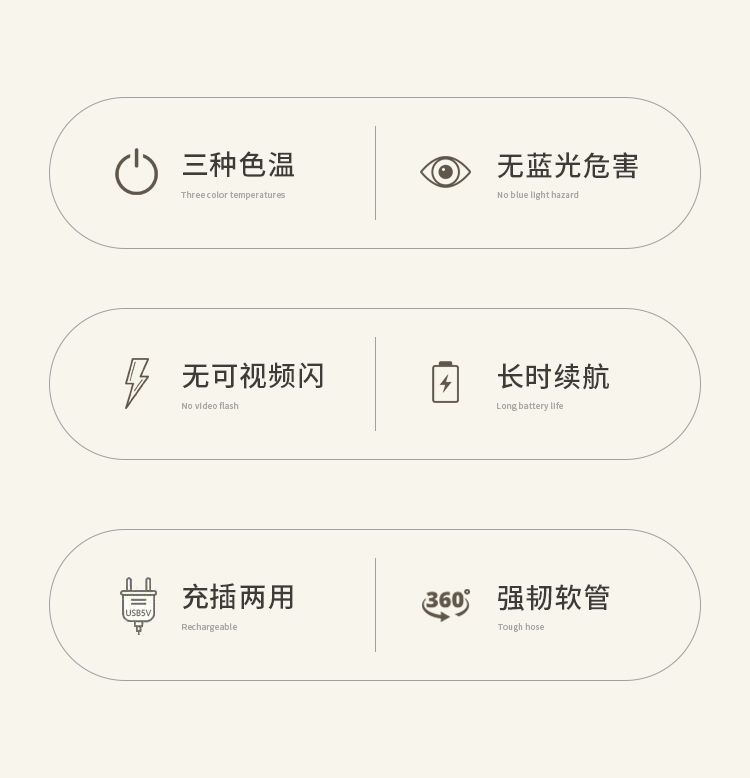 三种色温
Three color temperatures

无蓝光危害
No blue light hazard

无可视频闪
No video flash

长时续航
Long battery life

USB5V

充插两用
Rechargeable

360°

强韧软管
Tough hose